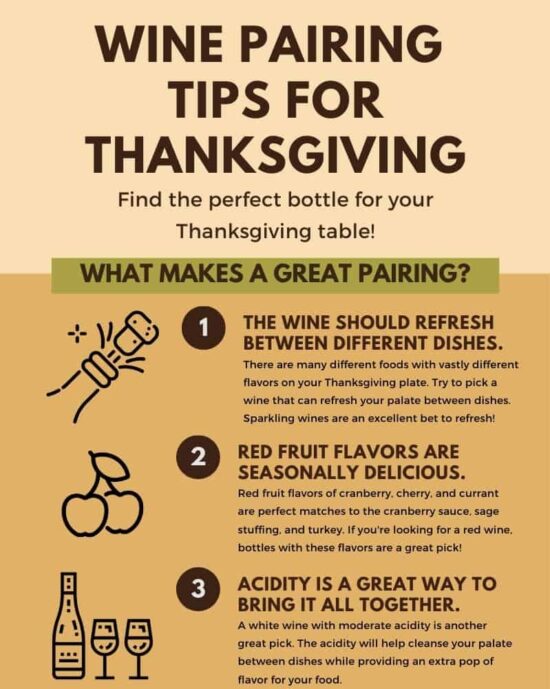 WINE PAIRING TIPS FOR THANKSGIVING

Find the perfect bottle for your Thanksgiving table!

WHAT MAKES A GREAT PAIRING?

1

THE WINE SHOULD REFRESH BETWEEN DIFFERENT DISHES.

There are many different foods with vastly different flavors on your Thanksgiving plate. Try to pick a wine that can refresh your palate between dishes. Sparkling wines are an excellent bet to refresh!

2

RED FRUIT FLAVORS ARE SEASONALLY DELICIOUS.

Red fruit flavors of cranberry, cherry, and currant are perfect matches to the cranberry sauce, sage stuffing, and turkey. If you're looking for a red wine, bottles with these flavors are a great pick!

3

ACIDITY IS A GREAT WAY TO BRING IT ALL TOGETHER.

A white wine with moderate acidity is another great pick. The acidity will help cleanse your palate between dishes while providing an extra pop of flavor for your food.