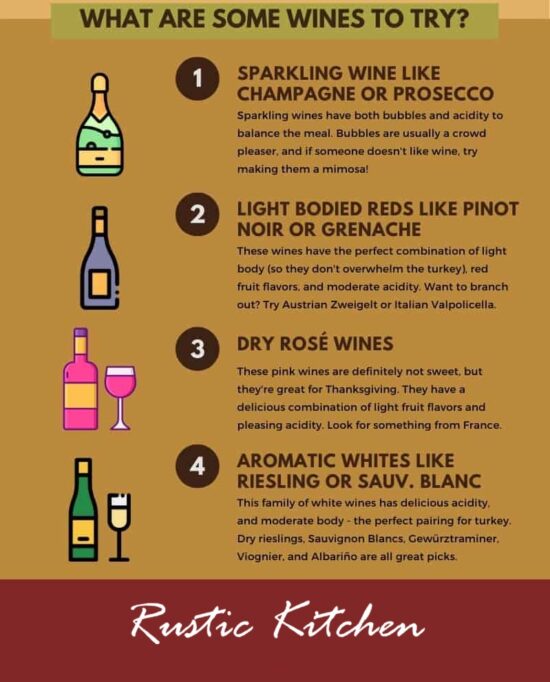 WHAT ARE SOME WINES TO TRY?

1

SPARKLING WINE LIKE CHAMPAGNE OR PROSECCO

Sparkling wines have both bubbles and acidity to balance the meal. Bubbles are usually a crowd pleaser, and if someone doesn't like wine, try making them a mimosa!

2

LIGHT BODIED REDS LIKE PINOT NOIR OR GRENACHE

These wines have the perfect combination of light body (so they don't overwhelm the turkey), red fruit flavors, and moderate acidity. Want to branch out? Try Austrian Zweigelt or Italian Valpolicella.

3

DRY ROSÉ WINES

These pink wines are definitely not sweet, but they're great for Thanksgiving. They have a delicious combination of light fruit flavors and pleasing acidity. Look for something from France.

4

AROMATIC WHITES LIKE RIESLING OR SAUV. BLANC

This family of white wines has delicious acidity, and moderate body - the perfect pairing for turkey. Dry rieslings, Sauvignon Blancs, Gewürztraminer, Viognier, and Albariño are all great picks.

Rustic Kitchen